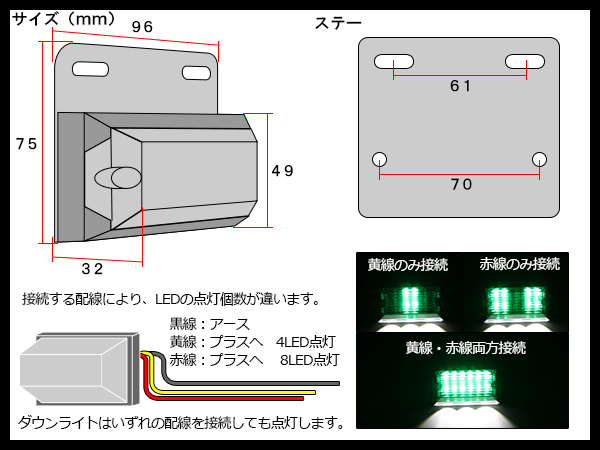 サイズ（mm）

96

75

49

32

ステー

61

70

接続する配線により、LEDの点灯個数が違います。

黒線：アース
黄線：プラスへ　4LED点灯
赤線：プラスへ　8LED点灯

ダウンライトはいずれの配線を接続しても点灯します。

黄線のみ接続

赤線のみ接続

黄線・赤線両方接続