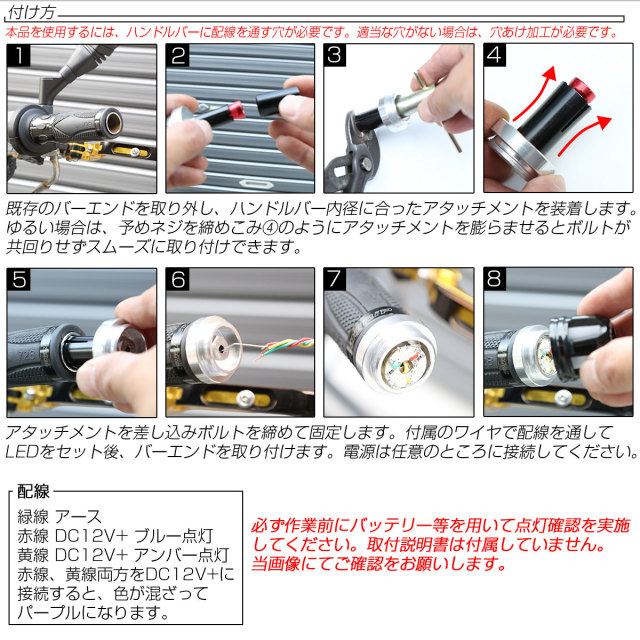 付け方

本品を使用するには、ハンドルバーに配線を通す穴が必要です。適当な穴がない場合は、穴あけ加工が必要です。

1

2

3

4

既存のバーエンドを取り外し、ハンドルバー内径に合ったアタッチメントを装着します。ゆるい場合は、予めネジを締めこみ④のようにアタッチメントを膨らませるとボルトが共回りせずスムーズに取り付けできます。

5

6

7

8

アタッチメントを差し込みボルトを締めて固定します。付属のワイヤで配線を通してLEDをセット後、バーエンドを取り付けます。電源は任意のところに接続してください。

配線

緑線 アース
赤線 DC12V+ ブルー点灯
黄線 DC12V+ アンバー点灯
赤線、黄線両方をDC12V+に接続すると、色が混ざってパープルになります。

必ず作業前にバッテリー等を用いて点灯確認を実施してください。取付説明書は付属していません。当画像にてご確認をお願いします。