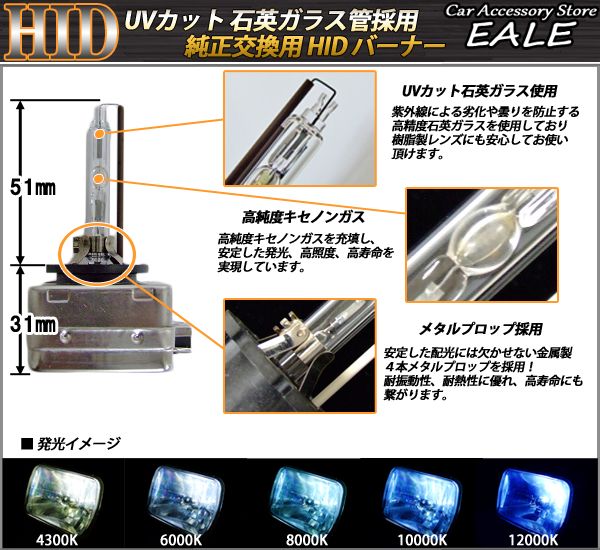 HID UVカット 石英ガラス管採用
純正交換用 HIDバーナー

Car Accessory Store
EALE

51㎜

31㎜

UVカット石英ガラス使用
紫外線による劣化や曇りを防止する高精度石英ガラスを使用しており樹脂製レンズにも安心してお使い頂けます。

高純度キセノンガス
高純度キセノンガスを充填し、安定した発光、高照度、高寿命を実現しています。

メタルプロップ採用
安定した配光には欠かせない金属製4本メタルプロップを採用！
耐振動性、耐熱性に優れ、高寿命にも繋がります。

■ 発光イメージ

4300K

6000K

8000K

10000K

12000K