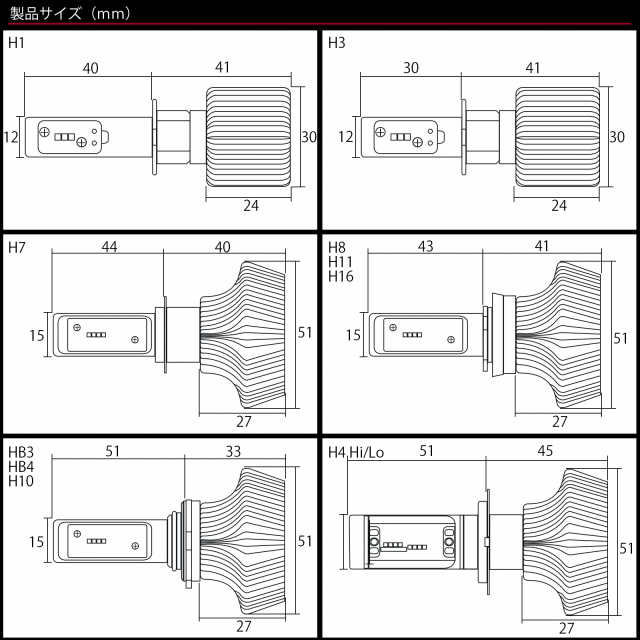 製品サイズ（mm）

H1
40
41
12
30
24

H3
30
41
12
30
24

H7
44
40
15
51
27

H8
H11
H16
43
41
15
51
27

HB3
HB4
H10
51
33
15
51
27

H4 Hi/Lo
51
45
51
27