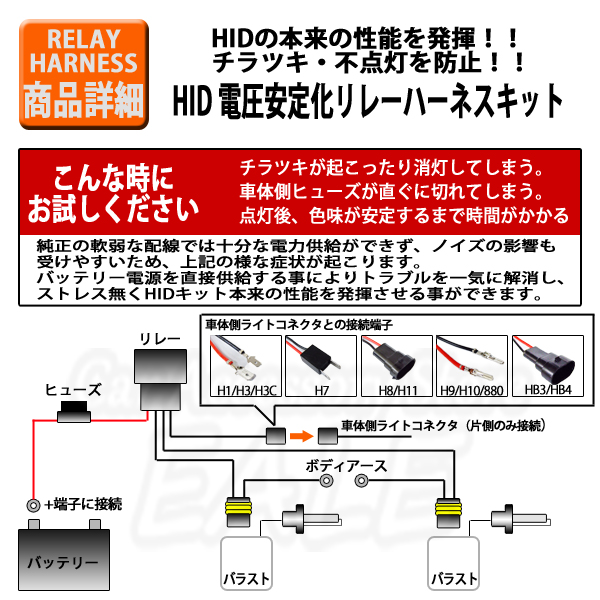 RELAY HARNESS
商品詳細

HIDの本来の性能を発揮！！
チラツキ・不点灯を防止！！
HID 電圧安定化リレーハーネスキット

こんな時に
お試しください

チラツキが起こったり消灯してしまう。
車体側ヒューズが直ぐに切れてしまう。
点灯後、色味が安定するまで時間がかかる

純正の軟弱な配線では十分な電力供給ができず、ノイズの影響も受けやすいため、上記の様な症状が起こります。
バッテリー電源を直接供給する事によりトラブルを一気に解消し、ストレス無くHIDキット本来の性能を発揮させる事ができます。

車体側ライトコネクタとの接続端子

H1/H3/H3C
H7
H8/H11
H9/H10/880
HB3/HB4

リレー
ヒューズ
車体側ライトコネクタ（片側のみ接続）
ボディアース
+端子に接続
バッテリー
バラスト
バラスト