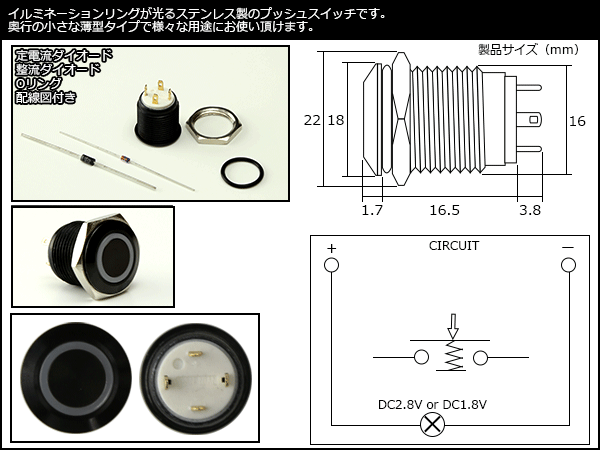 イルミネーションリングが光るステンレス製のプッシュスイッチです。
奥行の小さな薄型タイプで様々な用途にお使い頂けます。

定電流ダイオード
整流ダイオード
Oリング
配線図付き

製品サイズ（mm）

22
18
16
1.7
16.5
3.8

CIRCUIT
+
−
DC2.8V or DC1.8V