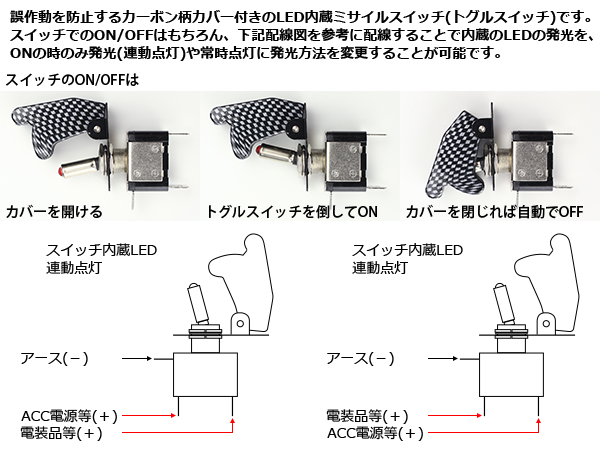 誤作動を防止するカーボン柄カバー付きのLED内蔵ミサイルスイッチ(トグルスイッチ)です。スイッチでのON/OFFはもちろん、下記配線図を参考に配線することで内蔵のLEDの発光を、ONの時のみ発光(連動点灯)や常時点灯に発光方法を変更することが可能です。

スイッチのON/OFFは

カバーを開ける

トグルスイッチを倒してON

カバーを閉じれば自動でOFF

スイッチ内蔵LED
連動点灯

アース(－)

ACC電源等(＋)

電装品等(＋)

スイッチ内蔵LED
連動点灯

アース(－)

電装品等(＋)

ACC電源等(＋)