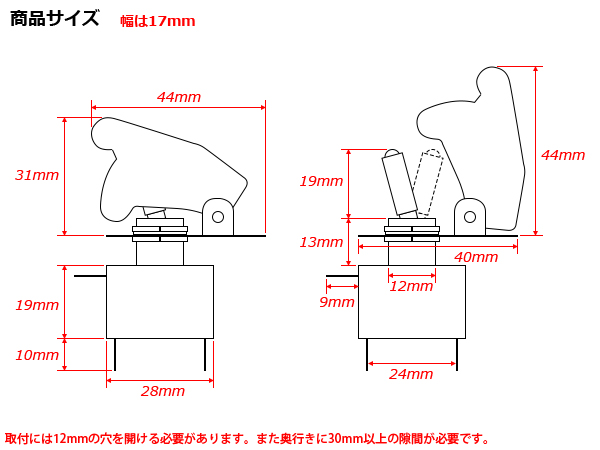 商品サイズ 幅は17mm

44mm
31mm
19mm
10mm
28mm

44mm
19mm
13mm
40mm
12mm
9mm
24mm

取付には12mmの穴を開ける必要があります。また奥行きに30mm以上の隙間が必要です。