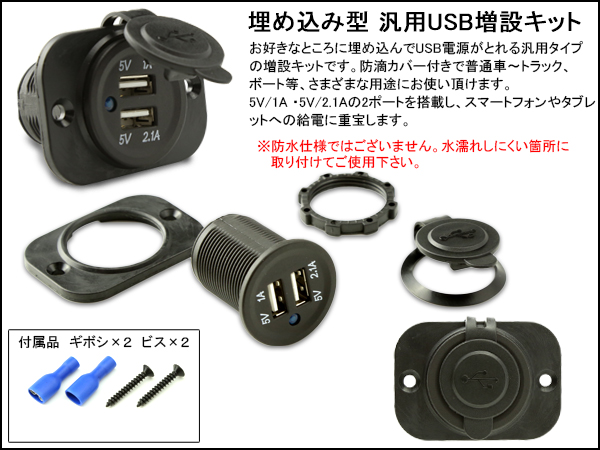 埋め込み型 汎用USB増設キット

お好きなところに埋め込んでUSB電源がとれる汎用タイプの増設キットです。防滴カバー付きで普通車～トラック、ボート等、さまざまな用途にお使い頂けます。
5V/1A ・5V/2.1Aの2ポートを搭載し、スマートフォンやタブレットへの給電に重宝します。

※防水仕様ではございません。水濡れしにくい箇所に取り付けてご使用下さい。

5V 1A
5V 2.1A

5V 1A
5V 2.1A

付属品 ギボシ×2 ビス×2