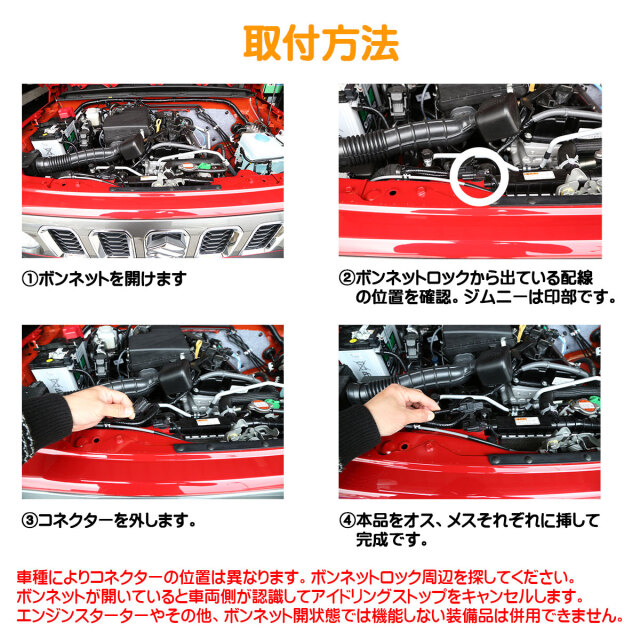 取付方法

①ボンネットを開けます

②ボンネットロックから出ている配線の位置を確認。ジムニーは印部です。

③コネクターを外します。

④本品をオス、メスそれぞれに挿して完成です。

車種によりコネクターの位置は異なります。ボンネットロック周辺を探してください。
ボンネットが開いていると車両側が認識してアイドリングストップをキャンセルします。
エンジンスターターやその他、ボンネット開状態では機能しない装備品は併用できません。