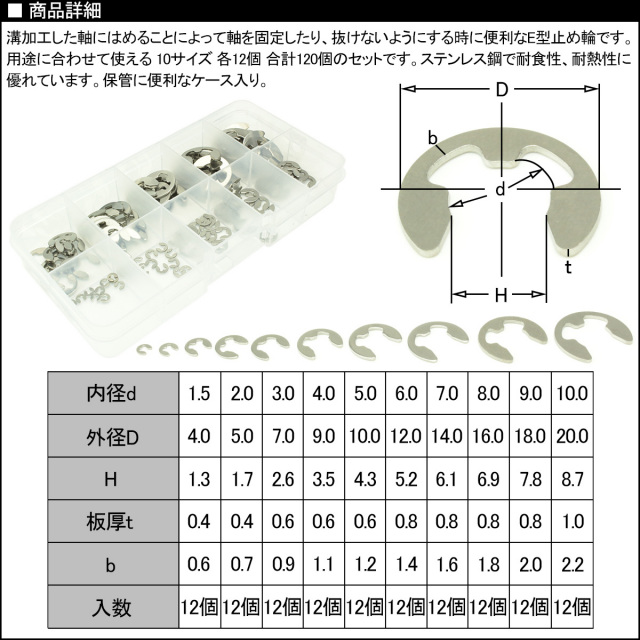 ■ 商品詳細

溝加工した軸にはめることによって軸を固定したり、抜けないようにする時に便利なE型止め輪です。用途に合わせて使える 10サイズ 各12個 合計120個のセットです。ステンレス鋼で耐食性、耐熱性に優れています。保管に便利なケース入り。

D
b
d
t
H

| 内径d | 1.5 | 2.0 | 3.0 | 4.0 | 5.0 | 6.0 | 7.0 | 8.0 | 9.0 | 10.0 |
|---|---|---|---|---|---|---|---|---|---|---|
| 外径D | 4.0 | 5.0 | 7.0 | 9.0 | 10.0 | 12.0 | 14.0 | 16.0 | 18.0 | 20.0 |
| H | 1.3 | 1.7 | 2.6 | 3.5 | 4.3 | 5.2 | 6.1 | 6.9 | 7.8 | 8.7 |
| 板厚t | 0.4 | 0.4 | 0.6 | 0.6 | 0.6 | 0.8 | 0.8 | 0.8 | 0.8 | 1.0 |
| b | 0.6 | 0.7 | 0.9 | 1.1 | 1.2 | 1.4 | 1.6 | 1.8 | 2.0 | 2.2 |
| 入数 | 12個 | 12個 | 12個 | 12個 | 12個 | 12個 | 12個 | 12個 | 12個 | 12個 |