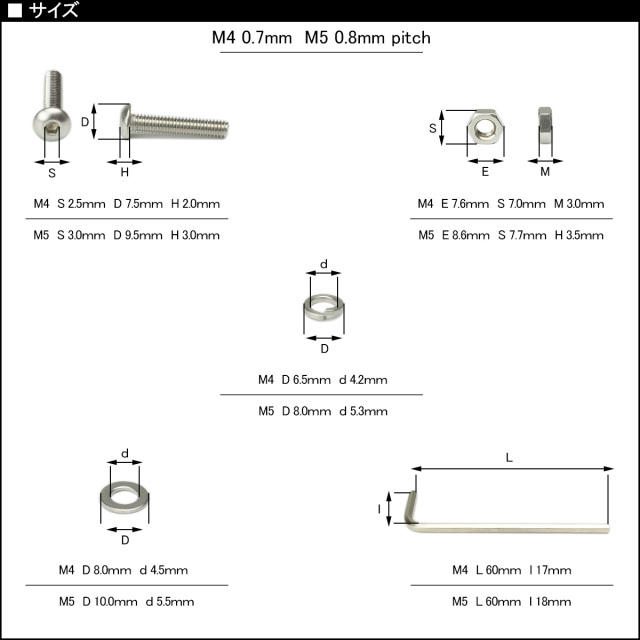 ■ サイズ

M4 0.7mm M5 0.8mm pitch

D
S
H

M4 S 2.5mm D 7.5mm H 2.0mm

M5 S 3.0mm D 9.5mm H 3.0mm

S
E
M

M4 E 7.6mm S 7.0mm M 3.0mm

M5 E 8.6mm S 7.7mm H 3.5mm

d
D

M4 D 6.5mm d 4.2mm

M5 D 8.0mm d 5.3mm

d
D

M4 D 8.0mm d 4.5mm

M5 D 10.0mm d 5.5mm

L
l

M4 L 60mm l 17mm

M5 L 60mm l 18mm