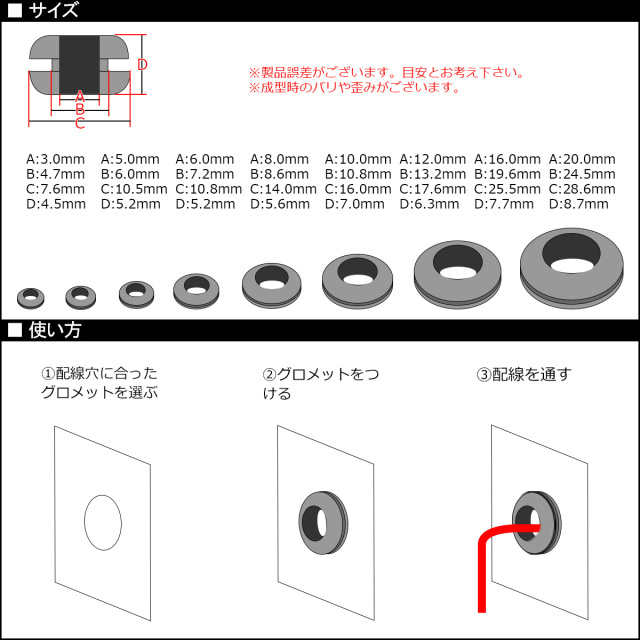 ■ サイズ

D
A
B
C

※製品誤差がございます。目安とお考え下さい。
※成型時のバリや歪みがございます。

A:3.0mm
B:4.7mm
C:7.6mm
D:4.5mm

A:5.0mm
B:6.0mm
C:10.5mm
D:5.2mm

A:6.0mm
B:7.2mm
C:10.8mm
D:5.2mm

A:8.0mm
B:8.6mm
C:14.0mm
D:5.6mm

A:10.0mm
B:10.8mm
C:16.0mm
D:7.0mm

A:12.0mm
B:13.2mm
C:17.6mm
D:6.3mm

A:16.0mm
B:19.6mm
C:25.5mm
D:7.7mm

A:20.0mm
B:24.5mm
C:28.6mm
D:8.7mm

■ 使い方

①配線穴に合ったグロメットを選ぶ

②グロメットをつける

③配線を通す