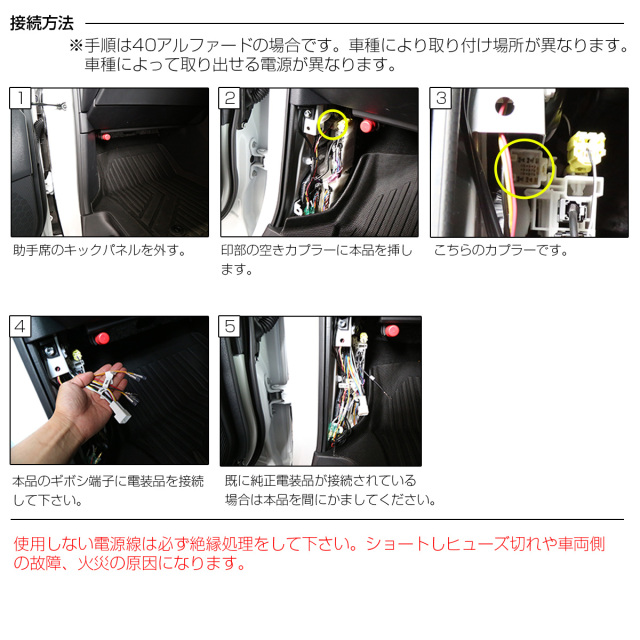 接続方法

※手順は40アルファードの場合です。車種により取り付け場所が異なります。車種によって取り出せる電源が異なります。

1

助手席のキックパネルを外す。

2

印部の空きカプラーに本品を挿します。

3

こちらのカプラーです。

4

本品のギボシ端子に電装品を接続して下さい。

5

既に純正電装品が接続されている場合は本品を間にかましてください。

使用しない電源線は必ず絶縁処理をして下さい。ショートしヒューズ切れや車両側の故障、火災の原因になります。