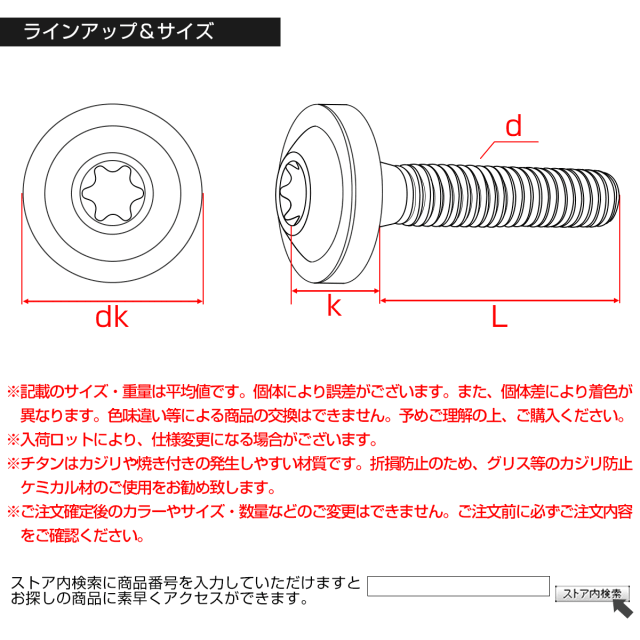 ラインアップ＆サイズ

d

dk

k

L

※記載のサイズ・重量は平均値です。個体により誤差がございます。また、個体差により着色が異なります。色味違い等による商品の交換はできません。予めご理解の上、ご購入ください。
※入荷ロットにより、仕様変更になる場合がございます。
※チタンはカジリや焼き付きの発生しやすい材質です。折損防止のため、グリス等のカジリ防止ケミカル材のご使用をお勧め致します。
※ご注文確定後のカラーやサイズ・数量などのご変更はできません。ご注文前に必ずご注文内容をご確認ください。

ストア内検索に商品番号を入力していただけますとお探しの商品に素早くアクセスができます。

ストア内検索