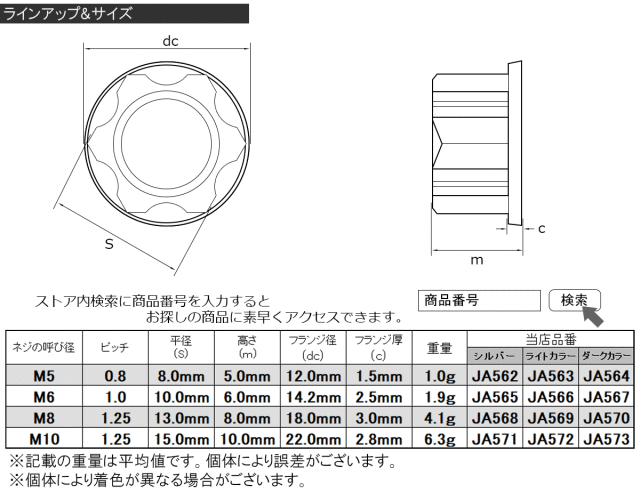 ラインアップ&サイズ

dc

S

c

m

ストア内検索に商品番号を入力すると
お探しの商品に素早くアクセスできます。

商品番号

検索

| ネジの呼び径 | ピッチ | 平径 (S) | 高さ (m) | フランジ径 (dc) | フランジ厚 (c) | 重量 | 当店品番 シルバー | 当店品番 ライトカラー | 当店品番 ダークカラー |
|---|---|---|---|---|---|---|---|---|---|
| M5 | 0.8 | 8.0mm | 5.0mm | 12.0mm | 1.5mm | 1.0g | JA562 | JA563 | JA564 |
| M6 | 1.0 | 10.0mm | 6.0mm | 14.2mm | 2.5mm | 1.9g | JA565 | JA566 | JA567 |
| M8 | 1.25 | 13.0mm | 8.0mm | 18.0mm | 3.0mm | 4.1g | JA568 | JA569 | JA570 |
| M10 | 1.25 | 15.0mm | 10.0mm | 22.0mm | 2.8mm | 6.3g | JA571 | JA572 | JA573 |

※記載の重量は平均値です。個体により誤差がございます。
※個体により着色が異なる場合がございます。