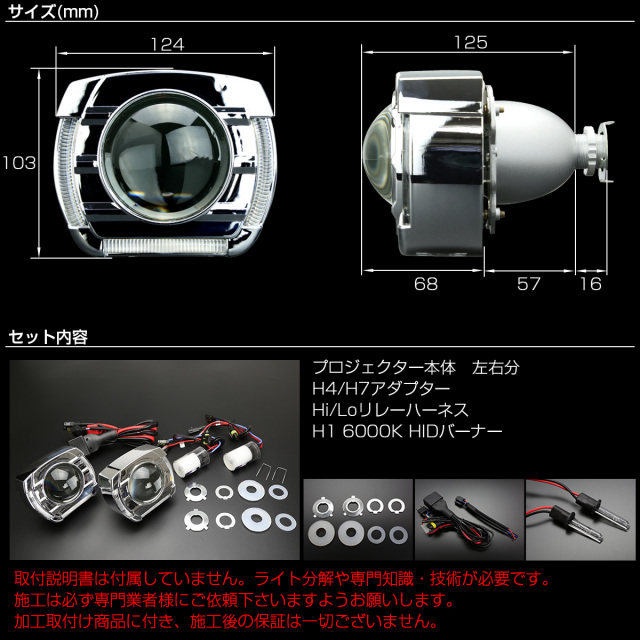 サイズ(mm)

124

103

125

68

57

16

セット内容

プロジェクター本体　左右分
H4/H7アダプター
Hi/Loリレーハーネス
H1 6000K HIDバーナー

取付説明書は付属していません。ライト分解や専門知識・技術が必要です。
施工は必ず専門業者様にご依頼下さいますようお願いします。
加工取付け商品に付き、施工後の保証は一切ございません。