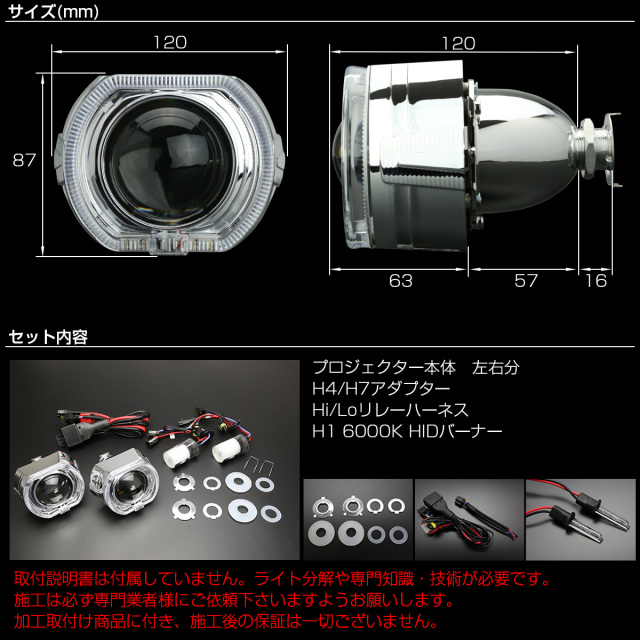 サイズ(mm)

120

87

120

63

57

16

セット内容

プロジェクター本体　左右分
H4/H7アダプター
Hi/Loリレーハーネス
H1 6000K HIDバーナー

取付説明書は付属していません。ライト分解や専門知識・技術が必要です。
施工は必ず専門業者様にご依頼下さいますようお願いします。
加工取付け商品に付き、施工後の保証は一切ございません。