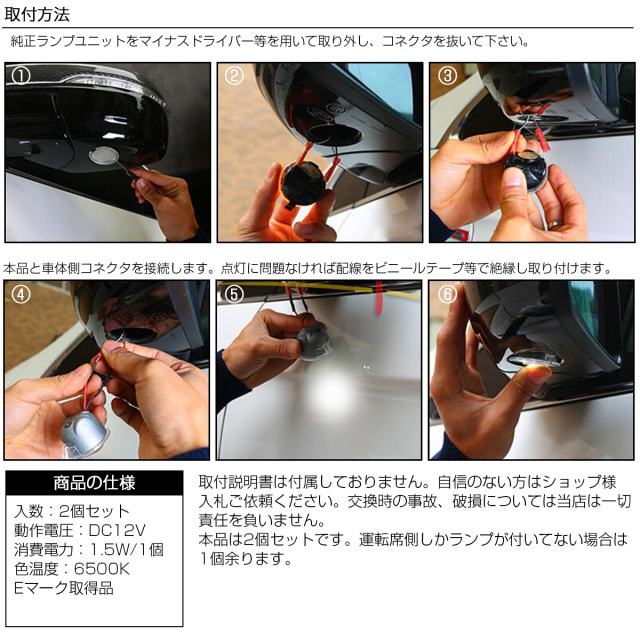 取付方法

純正ランプユニットをマイナスドライバー等を用いて取り外し、コネクタを抜いて下さい。

①

②

③

本品と車体側コネクタを接続します。点灯に問題なければ配線をビニールテープ等で絶縁し取り付けます。

④

⑤

⑥

商品の仕様

入数：2個セット
動作電圧：DC12V
消費電力：1.5W/1個
色温度：6500K
Eマーク取得品

取付説明書は付属しておりません。自信のない方はショップ様入札ご依頼ください。交換時の事故、破損については当店は一切責任を負いません。
本品は2個セットです。運転席側しかランプが付いてない場合は1個余ります。