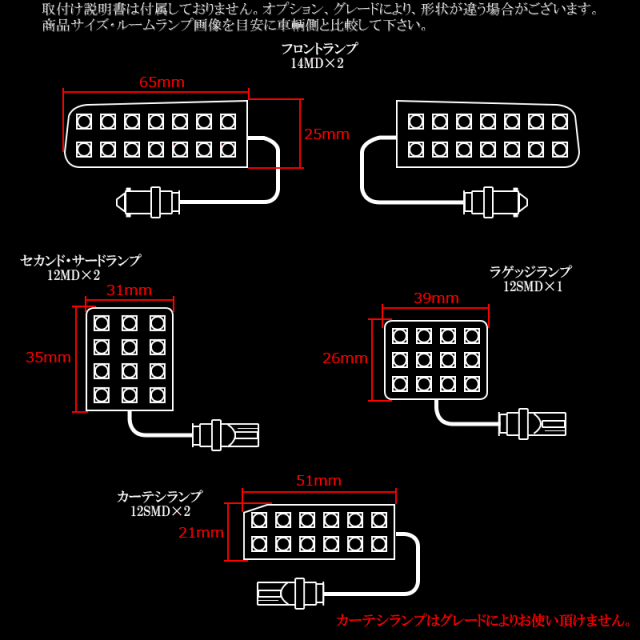 取付け説明書は付属しておりません。オプション、グレードにより、形状が違う場合がございます。
商品サイズ・ルームランプ画像を目安に車輌側と比較して下さい。

フロントランプ
14MD×2

65mm

25mm

セカンド・サードランプ
12MD×2

31mm

35mm

ラゲッジランプ
12SMD×1

39mm

26mm

カーテシランプ
12SMD×2

51mm

21mm

カーテシランプはグレードによりお使い頂けません。