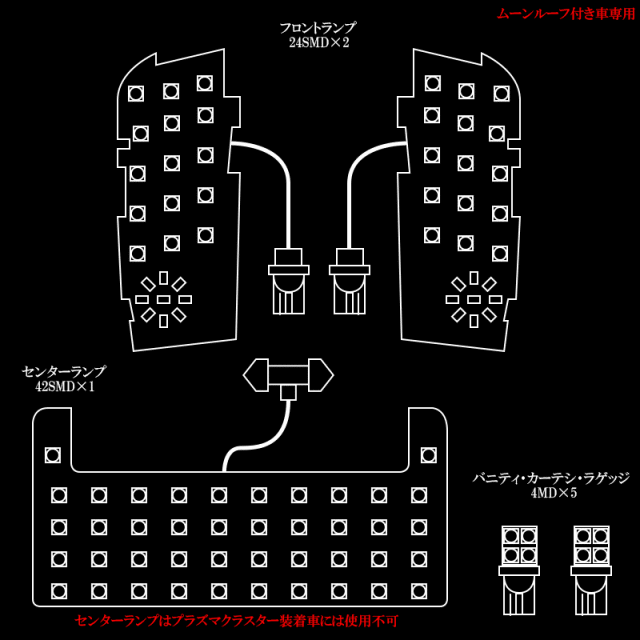 ムーンルーフ付き車専用

フロントランプ
24SMD×2

センターランプ
42SMD×1

バニティ・カーテシ・ラゲッジ
4MD×5

センターランプはプラズマクラスター装着車には使用不可