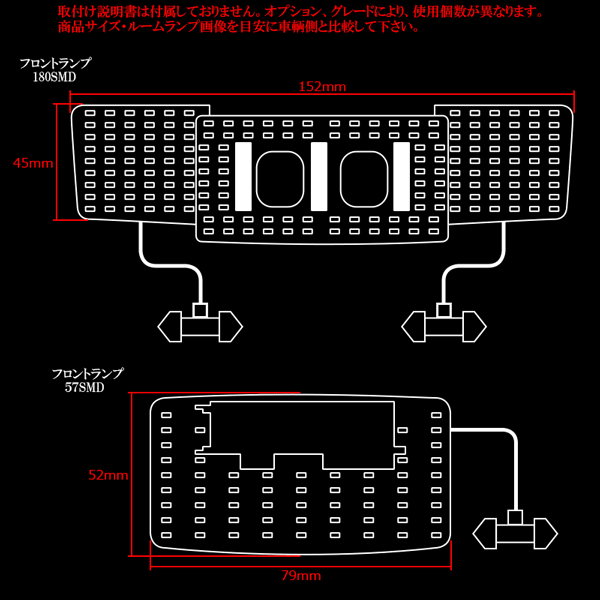 取付け説明書は付属しておりません。オプション、グレードにより、使用個数が異なります。
商品サイズ・ルームランプ画像を目安に車輌側と比較して下さい。

フロントランプ
180SMD

152mm

45mm

フロントランプ
57SMD

52mm

79mm