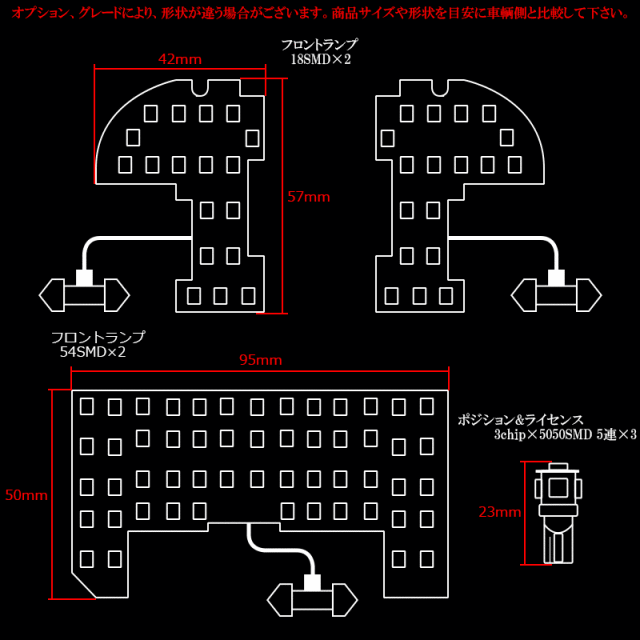 オプション、グレードにより、形状が違う場合がございます。商品サイズや形状を目安に車輌側と比較して下さい。

フロントランプ
18SMD×2

42mm

57mm

フロントランプ
54SMD×2

95mm

50mm

ポジション&ライセンス
3chip×5050SMD 5連×3

23mm