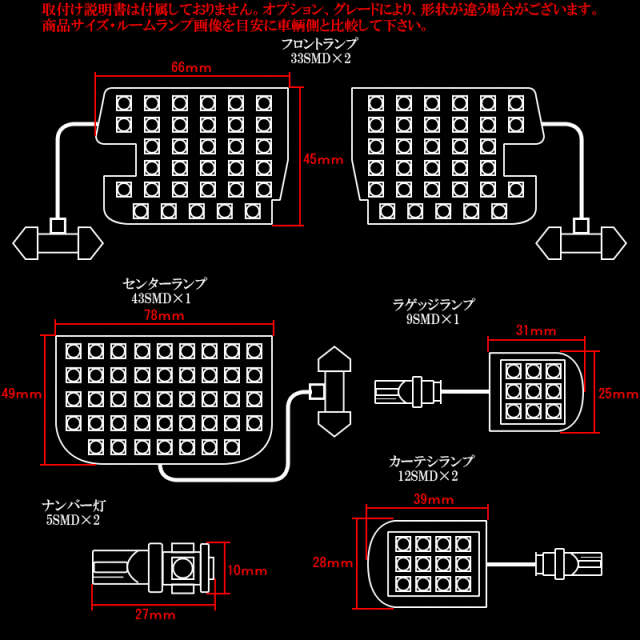 取付け説明書は付属しておりません。オプション、グレードにより、形状が違う場合がございます。
商品サイズ・ルームランプ画像を目安に車輌側と比較して下さい。

フロントランプ
33SMD×2

66mm

45mm

センターランプ
43SMD×1

78mm

49mm

ラゲッジランプ
9SMD×1

31mm

25mm

カーテシランプ
12SMD×2

39mm

28mm

ナンバー灯
5SMD×2

10mm

27mm