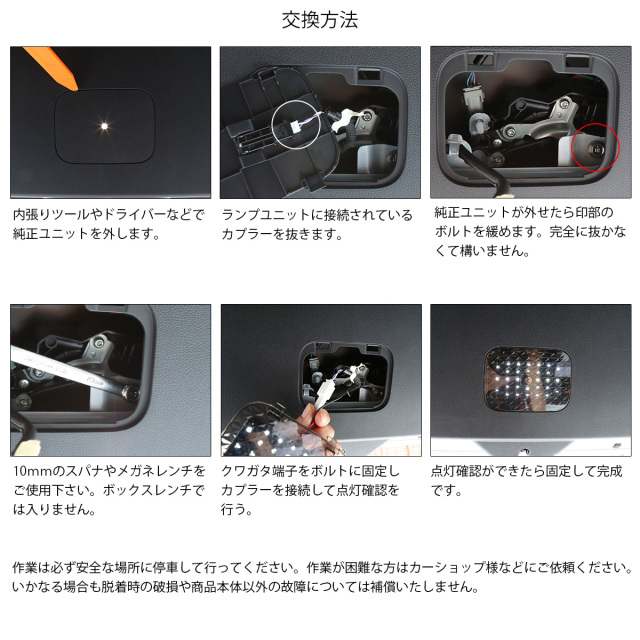 交換方法

内張りツールやドライバーなどで純正ユニットを外します。

ランプユニットに接続されているカプラーを抜きます。

純正ユニットが外せたら印部のボルトを緩めます。完全に抜かなくて構いません。

10mmのスパナやメガネレンチをご使用下さい。ボックスレンチでは入りません。

クワガタ端子をボルトに固定しカプラーを接続して点灯確認を行う。

点灯確認ができたら固定して完成です。

作業は必ず安全な場所に停車して行ってください。作業が困難な方はカーショップ様などにご依頼ください。いかなる場合も脱着時の破損や商品本体以外の故障については補償いたしません。