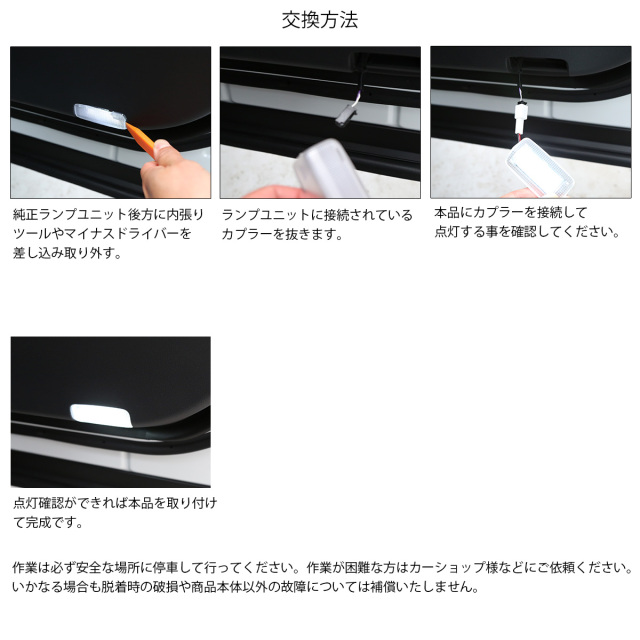 交換方法

純正ランプユニット後方に内張りツールやマイナスドライバーを差し込み取り外す。

ランプユニットに接続されているカプラーを抜きます。

本品にカプラーを接続して点灯する事を確認してください。

点灯確認ができれば本品を取り付けて完成です。

作業は必ず安全な場所に停車して行ってください。作業が困難な方はカーショップ様などにご依頼ください。いかなる場合も脱着時の破損や商品本体以外の故障については補償いたしません。