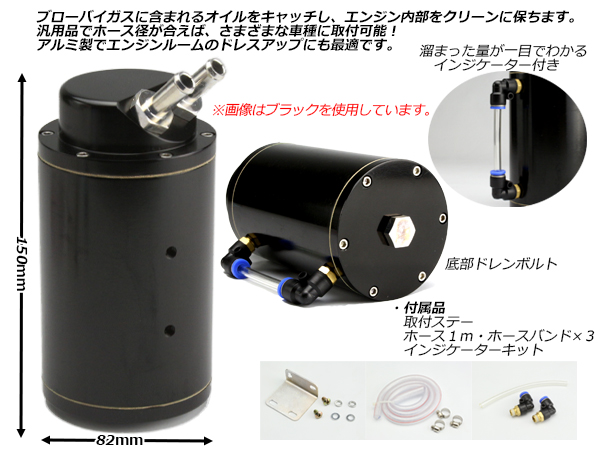 ブローバイガスに含まれるオイルをキャッチし、エンジン内部をクリーンに保ちます。
汎用品でホース径が合えば、さまざまな車種に取付可能！
アルミ製でエンジンルームのドレスアップにも最適です。

溜まった量が一目でわかる
インジケーター付き

※画像はブラックを使用しています。

150mm

底部ドレンボルト

・付属品
取付ステー
ホース１ｍ・ホースバンド×３
インジケーターキット

82mm