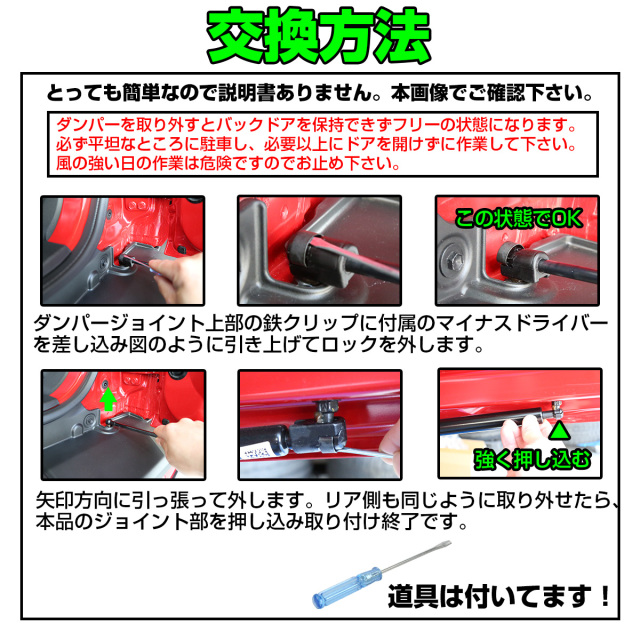 交換方法

とっても簡単なので説明書ありません。本画像でご確認下さい。

ダンパーを取り外すとバックドアを保持できずフリーの状態になります。
必ず平坦なところに駐車し、必要以上にドアを開けずに作業して下さい。
風の強い日の作業は危険ですのでお止め下さい。

この状態でOK

ダンパージョイント上部の鉄クリップに付属のマイナスドライバーを差し込み図のように引き上げてロックを外します。

強く押し込む

矢印方向に引っ張って外します。リア側も同じように取り外せたら、本品のジョイント部を押し込み取り付け終了です。

道具は付いてます！