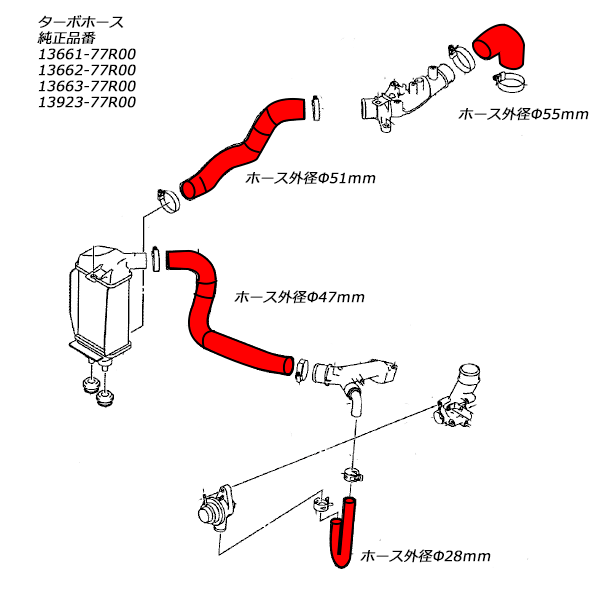 ターボホース
純正品番
13661-77R00
13662-77R00
13663-77R00
13923-77R00

ホース外径Φ55mm

ホース外径Φ51mm

ホース外径Φ47mm

ホース外径Φ28mm