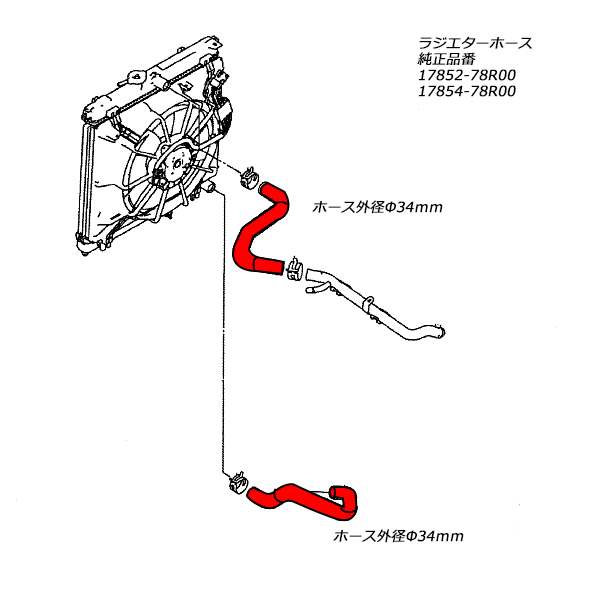 ラジエターホース
純正品番
17852-78R00
17854-78R00

ホース外径Φ34mm

ホース外径Φ34mm