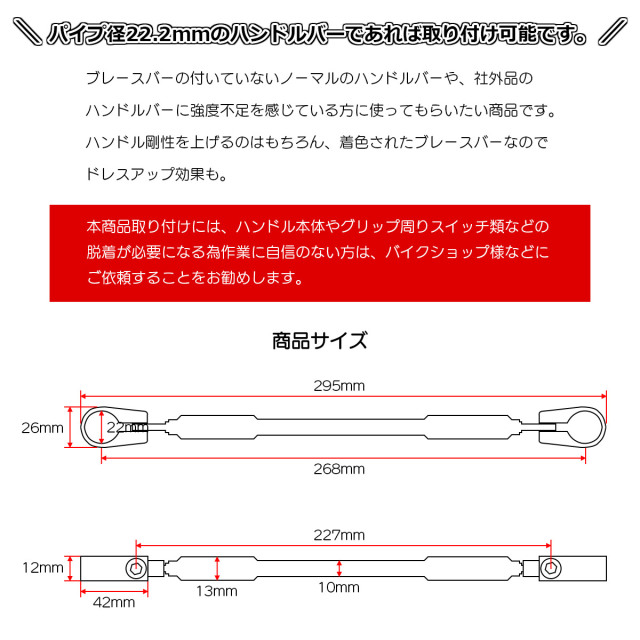 パイプ径22.2mmのハンドルバーであれば取り付け可能です。

ブレースバーの付いていないノーマルのハンドルバーや、社外品のハンドルバーに強度不足を感じている方に使ってもらいたい商品です。ハンドル剛性を上げるのはもちろん、着色されたブレースバーなのでドレスアップ効果も。

本商品取り付けには、ハンドル本体やグリップ周りスイッチ類などの脱着が必要になる為作業に自信のない方は、バイクショップ様などにご依頼することをお勧めします。

商品サイズ

295mm
26mm
22mm
268mm

227mm
12mm
13mm
10mm
42mm