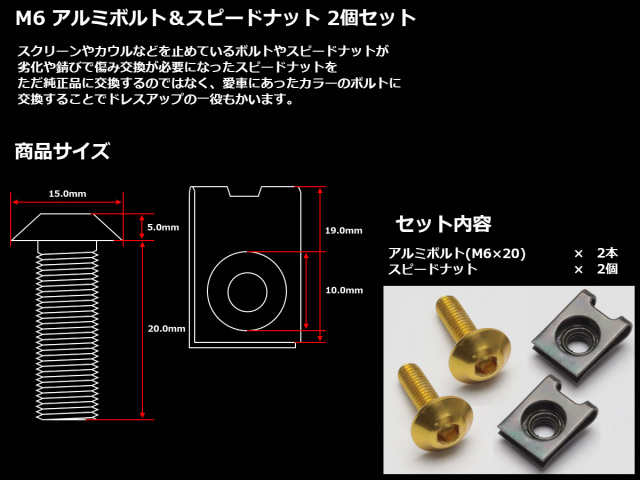 M6 アルミボルト&スピードナット 2個セット

スクリーンやカウルなどを止めているボルトやスピードナットが
劣化や錆びで傷み交換が必要になったスピードナットを
ただ純正品に交換するのではなく、愛車にあったカラーのボルトに
交換することでドレスアップの一役もかいます。

商品サイズ

15.0mm
5.0mm
20.0mm
19.0mm
10.0mm

セット内容

アルミボルト(M6×20) × 2本
スピードナット × 2個