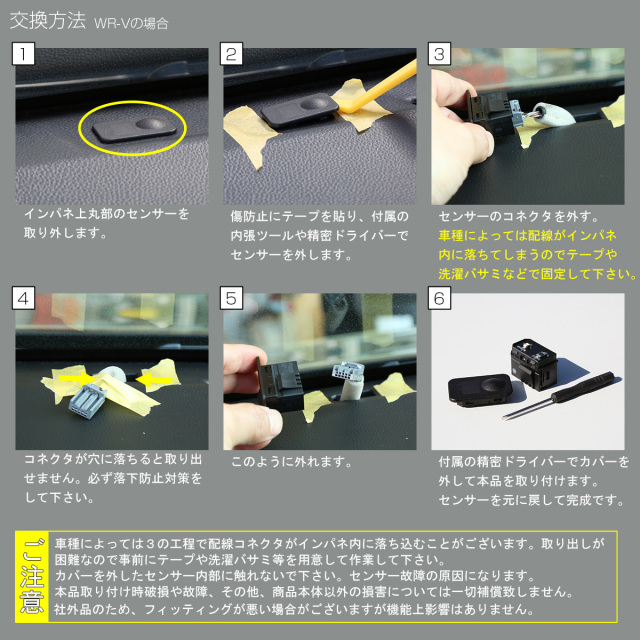 交換方法 WR-Vの場合

1
インパネ上丸部のセンサーを取り外します。

2
傷防止にテープを貼り、付属の内張ツールや精密ドライバーでセンサーを外します。

3
センサーのコネクタを外す。
車種によっては配線がインパネ内に落ちてしまうのでテープや洗濯バサミなどで固定して下さい。

4
コネクタが穴に落ちると取り出せません。必ず落下防止対策をして下さい。

5
このように外れます。

6
付属の精密ドライバーでカバーを外して本品を取り付けます。
センサーを元に戻して完成です。

ご注意
車種によっては３の工程で配線コネクタがインパネ内に落ち込むことがございます。取り出しが困難なので事前にテープや洗濯バサミ等を用意して作業して下さい。
カバーを外したセンサー内部に触れないで下さい。センサー故障の原因になります。
本品取り付け時破損や故障、その他、商品本体以外の損害については一切補償致しません。
社外品のため、フィッティングが悪い場合がございますが機能上影響はありません。