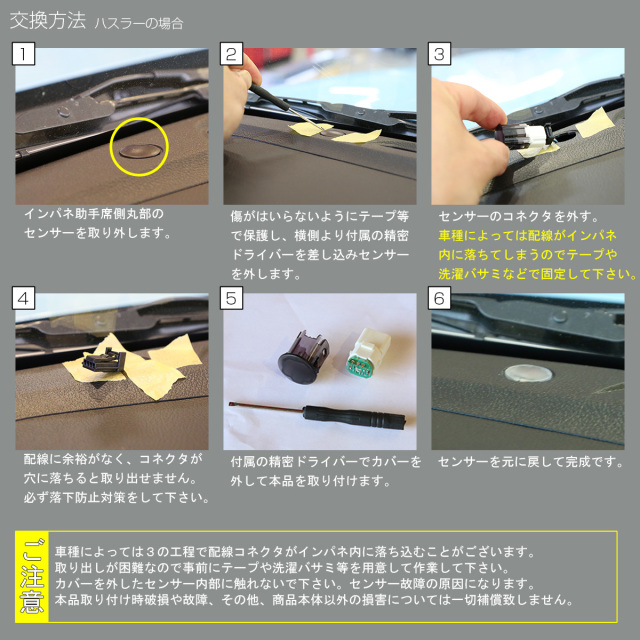 交換方法 ハスラーの場合

1

インパネ助手席側丸部のセンサーを取り外します。

2

傷がはいらないようにテープ等で保護し、横側より付属の精密ドライバーを差し込みセンサーを外します。

3

センサーのコネクタを外す。
車種によっては配線がインパネ内に落ちてしまうのでテープや洗濯バサミなどで固定して下さい。

4

配線に余裕がなく、コネクタが穴に落ちると取り出せません。必ず落下防止対策をして下さい。

5

付属の精密ドライバーでカバーを外して本品を取り付けます。

6

センサーを元に戻して完成です。

ご注意

車種によっては３の工程で配線コネクタがインパネ内に落ち込むことがございます。
取り出しが困難なので事前にテープや洗濯バサミ等を用意して作業して下さい。
カバーを外したセンサー内部に触れないで下さい。センサー故障の原因になります。
本品取り付け時破損や故障、その他、商品本体以外の損害については一切補償致しません。