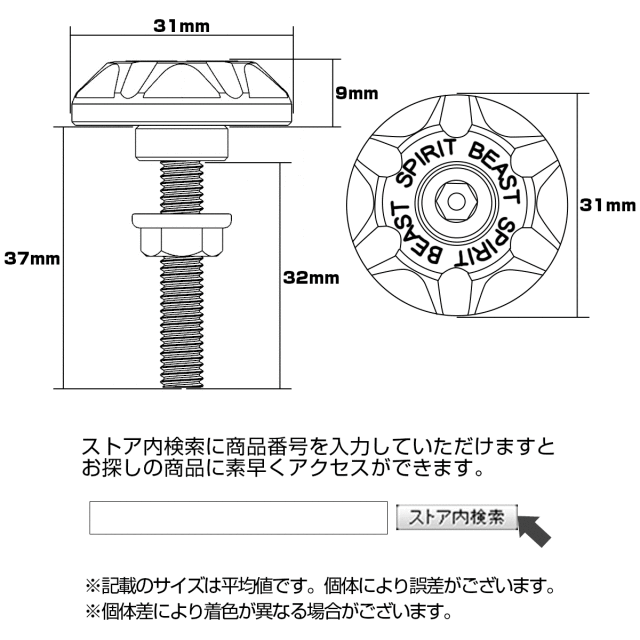 31mm

9mm

37mm

32mm

SPIRIT BEAST

SPIRIT BEAST

31mm

ストア内検索に商品番号を入力していただけますとお探しの商品に素早くアクセスができます。

ストア内検索

※記載のサイズは平均値です。個体により誤差がございます。
※個体差により着色が異なる場合がございます。