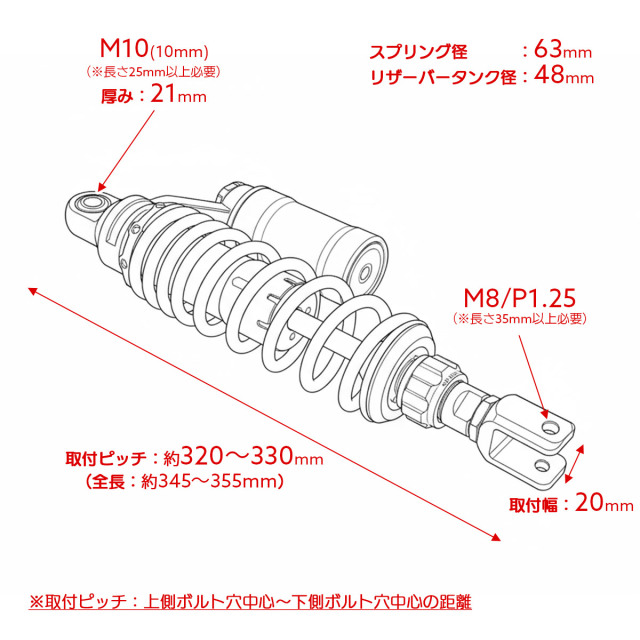 M10(10mm)
(※長さ25mm以上必要)
厚み：21mm

スプリング径　：63mm
リザーバータンク径：48mm

M8/P1.25
(※長さ35mm以上必要)

取付ピッチ：約320～330mm
(全長：約345～355mm)

取付幅：20mm

※取付ピッチ：上側ボルト穴中心～下側ボルト穴中心の距離