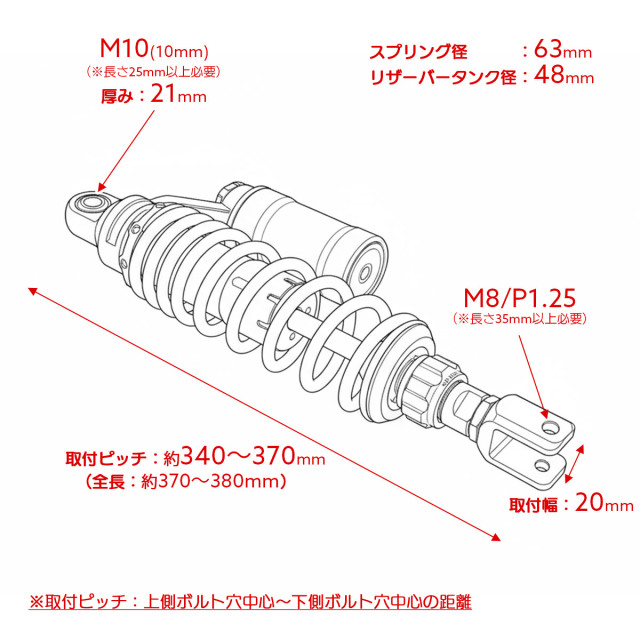 M10(10mm)
(※長さ25mm以上必要)
厚み：21mm

スプリング径　：63mm
リザーバータンク径：48mm

M8/P1.25
(※長さ35mm以上必要)

取付ピッチ：約340～370mm
(全長：約370～380mm)

取付幅：20mm

※取付ピッチ：上側ボルト穴中心～下側ボルト穴中心の距離