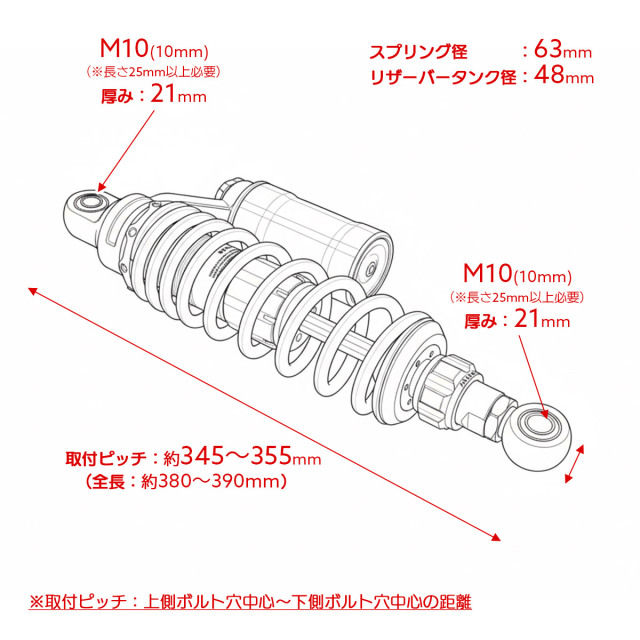 M10(10mm)
(※長さ25mm以上必要)
厚み：21mm

スプリング径　：63mm
リザーバータンク径：48mm

M10(10mm)
(※長さ25mm以上必要)
厚み：21mm

取付ピッチ：約345～355mm
(全長：約380～390mm)

※取付ピッチ：上側ボルト穴中心～下側ボルト穴中心の距離