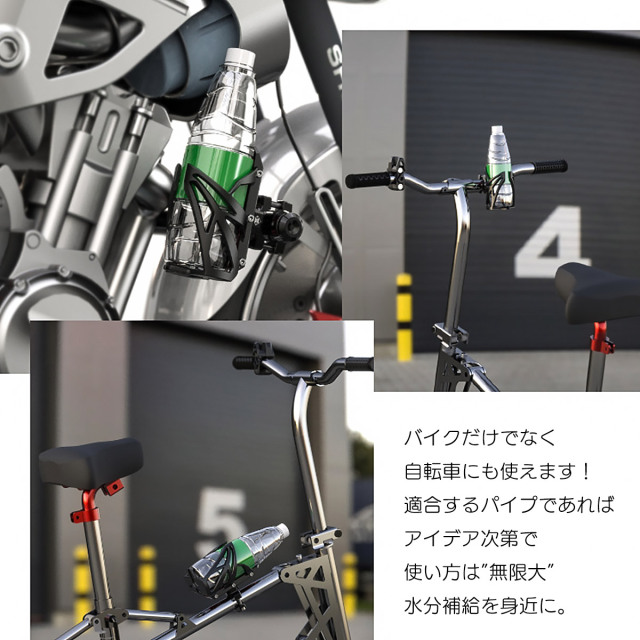 4

5

バイクだけでなく
自転車にも使えます！
適合するパイプであれば
アイデア次第で
使い方は”無限大”
水分補給を身近に。