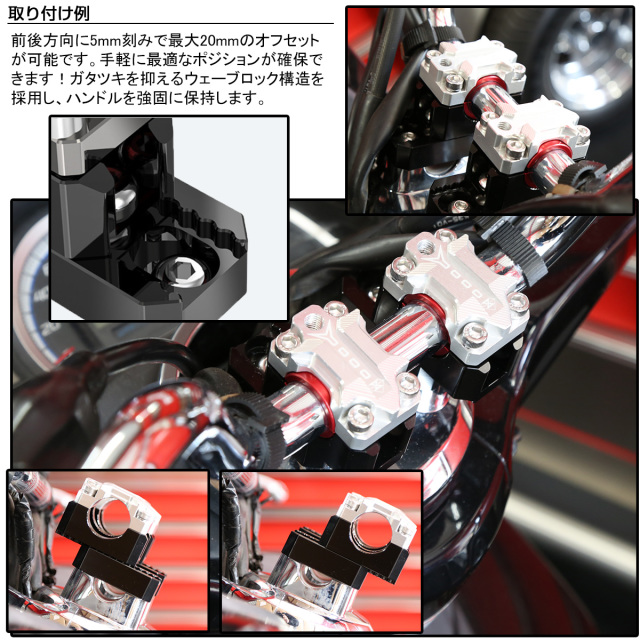 取り付け例

前後方向に5mm刻みで最大20mmのオフセットが可能です。手軽に最適なポジションが確保できます！ガタツキを抑えるウェーブロック構造を採用し、ハンドルを強固に保持します。