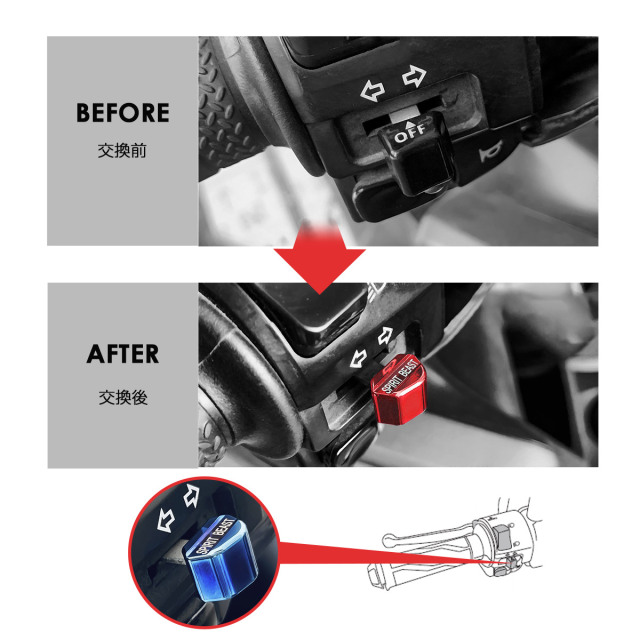 BEFORE
交換前

OFF

AFTER
交換後

SPIRIT BEAST

SPIRIT BEAST