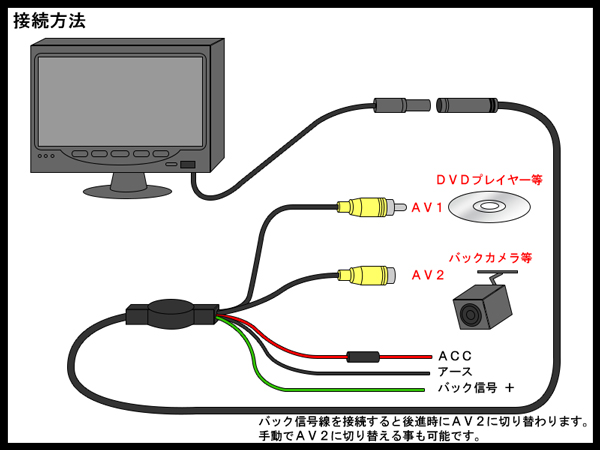 接続方法

ＤＶＤプレイヤー等

ＡＶ１

バックカメラ等

ＡＶ２

ＡＣＣ

アース

バック信号　＋

バック信号線を接続すると後進時にＡＶ２に切り替わります。
手動でＡＶ２に切り替える事も可能です。