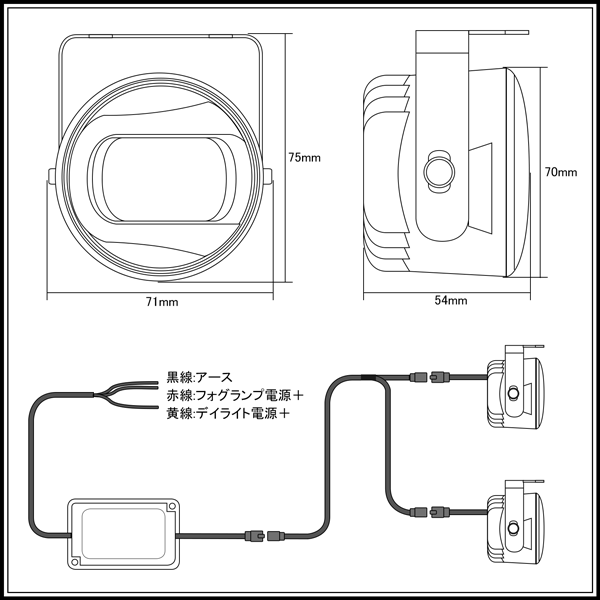 75mm

70mm

71mm

54mm

黒線:アース
赤線:フォグランプ電源＋
黄線:デイライト電源＋