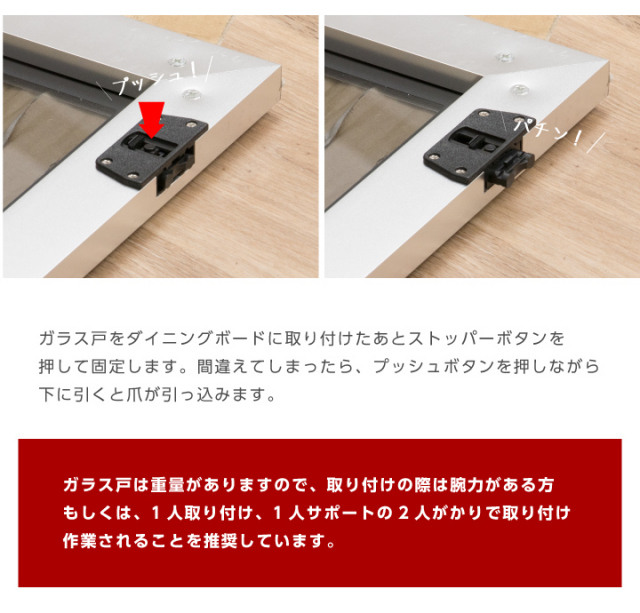 プッシュ！

パチン！

ガラス戸をダイニングボードに取り付けたあとストッパーボタンを押して固定します。間違えてしまったら、プッシュボタンを押しながら下に引くと爪が引っ込みます。

ガラス戸は重量がありますので、取り付けの際は腕力がある方もしくは、１人取り付け、１人サポートの２人がかりで取り付け作業されることを推奨しています。