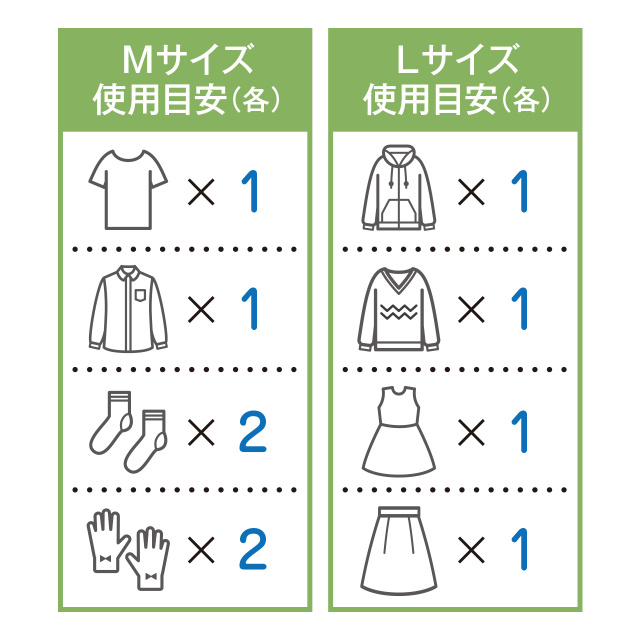 Mサイズ
使用目安（各）

× 1

× 1

× 2

× 2

Lサイズ
使用目安（各）

× 1

× 1

× 1

× 1