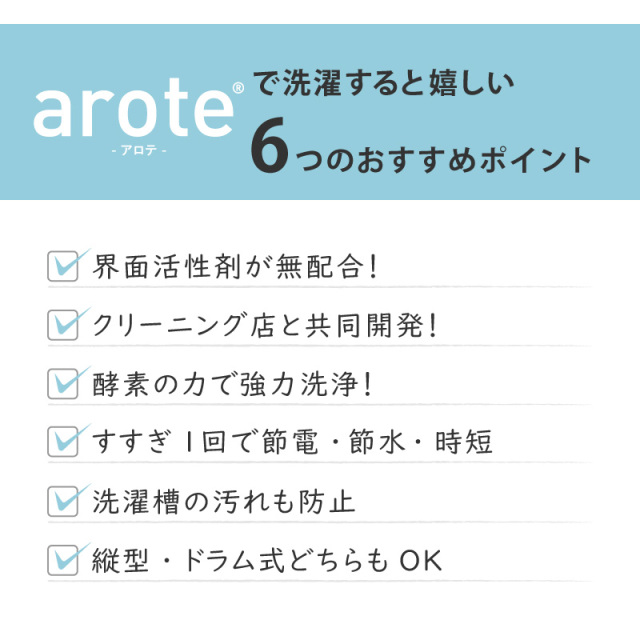 arote®
- アロテ -

で洗濯すると嬉しい
6つのおすすめポイント

☑ 界面活性剤が無配合!
☑ クリーニング店と共同開発!
☑ 酵素の力で強力洗浄!
☑ すすぎ1回で節電・節水・時短
☑ 洗濯槽の汚れも防止
☑ 縦型・ドラム式どちらもOK