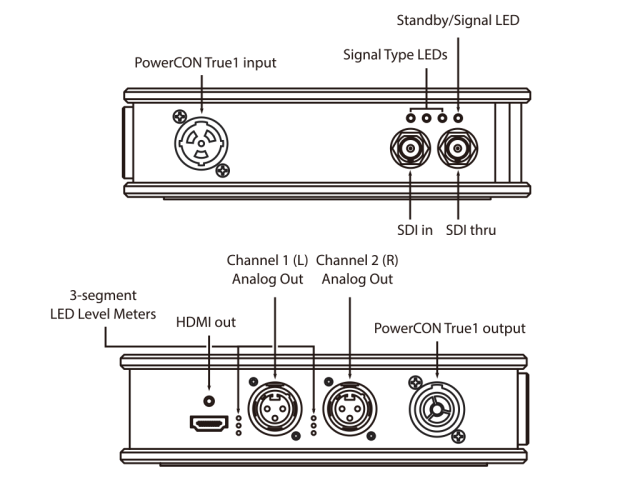 Standby/Signal LED

Signal Type LEDs

PowerCON True1 input

SDI in

SDI thru

Channel 1 (L)
Analog Out

Channel 2 (R)
Analog Out

3-segment
LED Level Meters

HDMI out

PowerCON True1 output