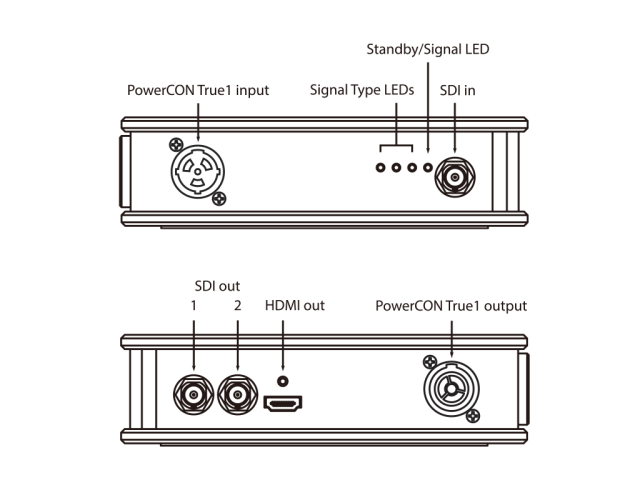 Standby/Signal LED

PowerCON True1 input

Signal Type LEDs

SDI in

SDI out

1

2

HDMI out

PowerCON True1 output