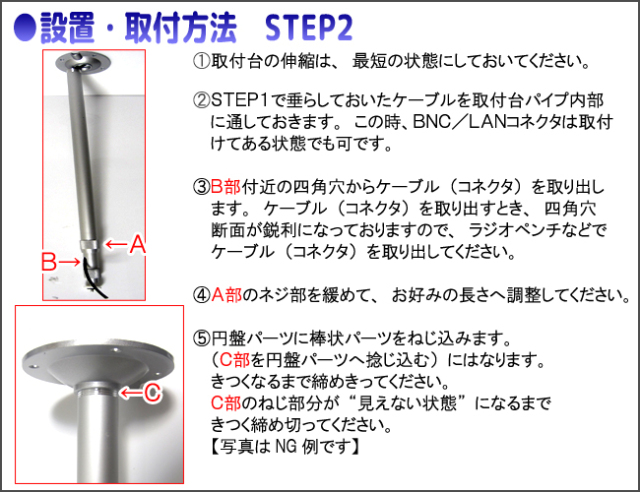 ●設置・取付方法　STEP2

←A

B→

←C

①取付台の伸縮は、最短の状態にしておいてください。

②STEP1で垂らしておいたケーブルを取付台パイプ内部に通しておきます。この時、BNC／LANコネクタは取付けてある状態でも可です。

③B部付近の四角穴からケーブル（コネクタ）を取り出します。ケーブル（コネクタ）を取り出すとき、四角穴断面が鋭利になっておりますので、ラジオペンチなどでケーブル（コネクタ）を取り出してください。

④A部のネジ部を緩めて、お好みの長さへ調整してください。

⑤円盤パーツに棒状パーツをねじ込みます。
（C部を円盤パーツへ捻じ込む）にはなります。
きつくなるまで締めきってください。
C部のねじ部分が“見えない状態”になるまできつく締め切ってください。
【写真はNG例です】