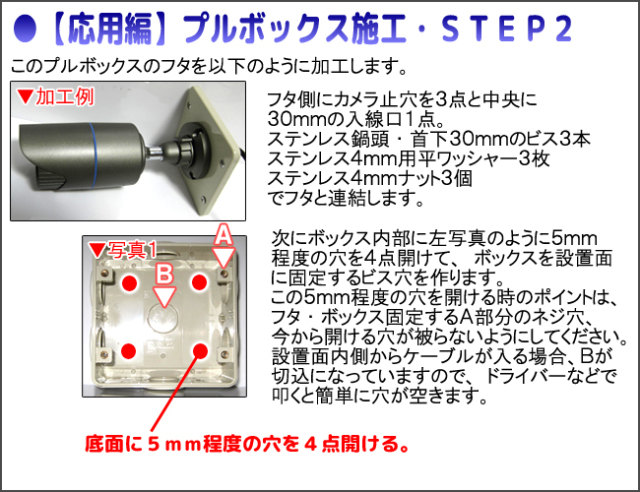 ●【応用編】プルボックス施工・ＳＴＥＰ２

このプルボックスのフタを以下のように加工します。

▼加工例

フタ側にカメラ止穴を３点と中央に30mmの入線口１点。
ステンレス鍋頭・首下30mmのビス３本
ステンレス4mm用平ワッシャー３枚
ステンレス4mmナット3個
でフタと連結します。

▼写真1

A

B

次にボックス内部に左写真のように5mm程度の穴を４点開けて、ボックスを設置面に固定するビス穴を作ります。
この5mm程度の穴を開ける時のポイントは、フタ・ボックス固定するA部分のネジ穴、今から開ける穴が被らないようにしてください。
設置面内側からケーブルが入る場合、Bが切込になっていますので、ドライバーなどで叩くと簡単に穴が空きます。

底面に５ｍｍ程度の穴を４点開ける。